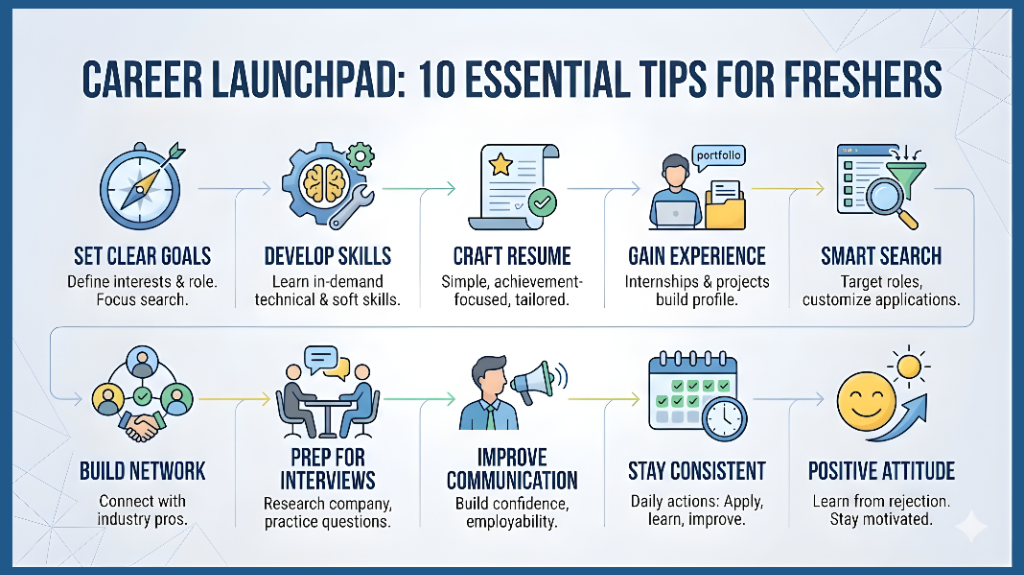 CAREER LAUNCHPAD: 10 ESSENTIAL TIPS FOR FRESHERS

SET CLEAR GOALS
Define interests & role. Focus search.

DEVELOP SKILLS
Learn in-demand technical & soft skills.

CRAFT RESUME
Simple, achievement-focused, tailored.

portfolio

GAIN EXPERIENCE
Internships & projects build profile.

SMART SEARCH
Target roles, customize applications.

BUILD NETWORK
Connect with industry pros.

PREP FOR INTERVIEWS
Research company, practice questions.

IMPROVE COMMUNICATION
Build confidence, employability.

STAY CONSISTENT
Daily actions: Apply, learn, improve.

POSITIVE ATTITUDE
Learn from rejection. Stay motivated.